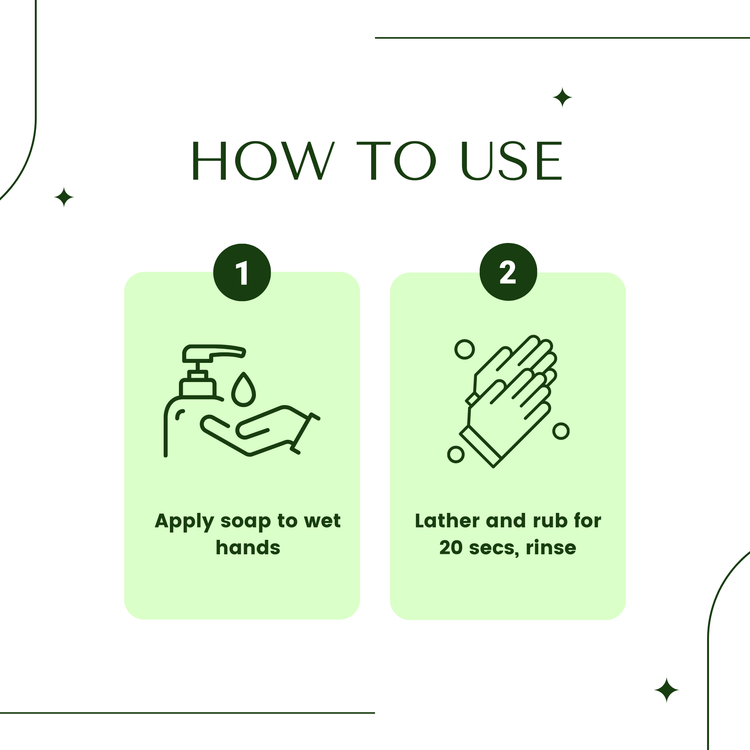 HOW TO USE

1

Apply soap to wet hands

2

Lather and rub for 20 secs, rinse