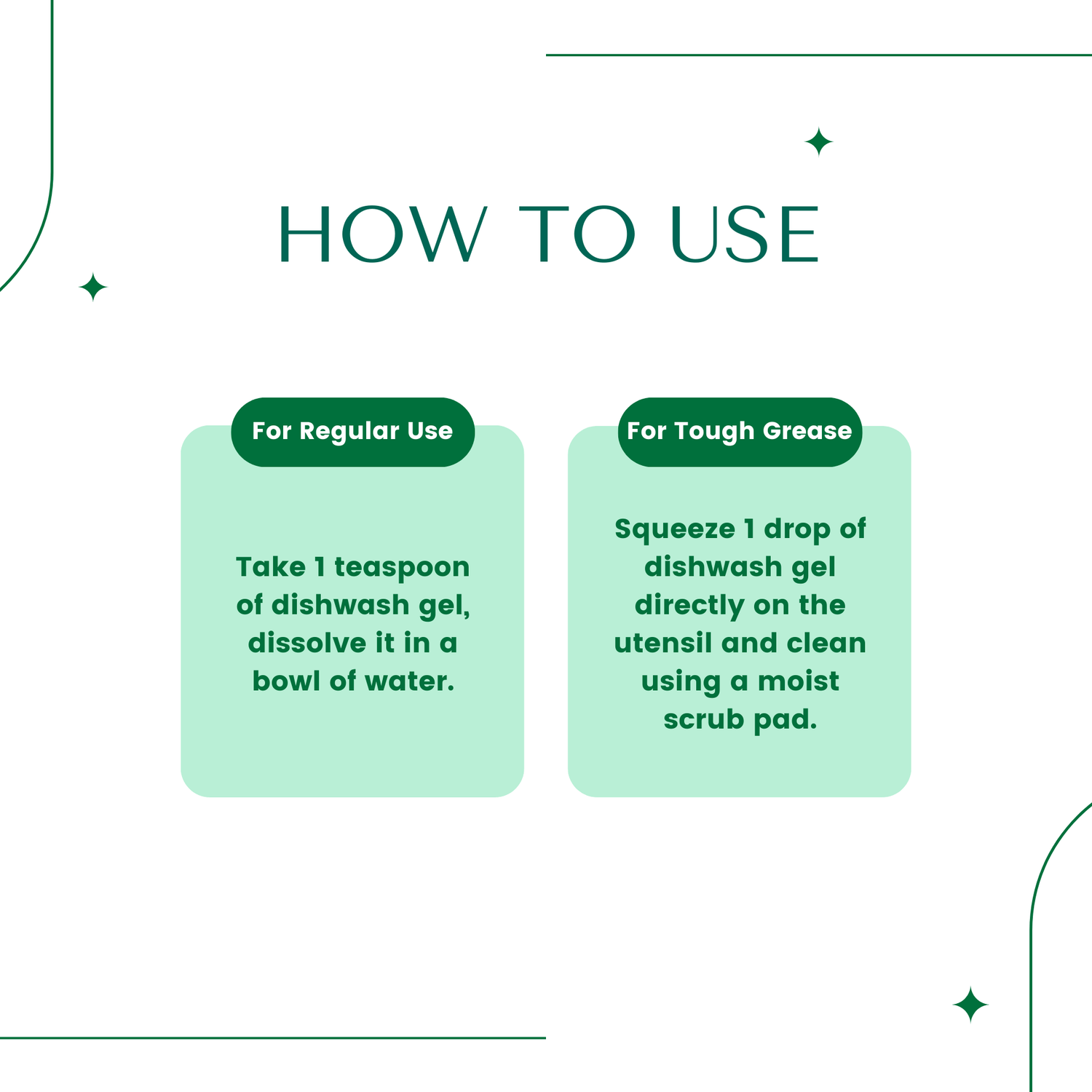 HOW TO USE

For Regular Use

Take 1 teaspoon of dishwash gel, dissolve it in a bowl of water.

For Tough Grease

Squeeze 1 drop of dishwash gel directly on the utensil and clean using a moist scrub pad.