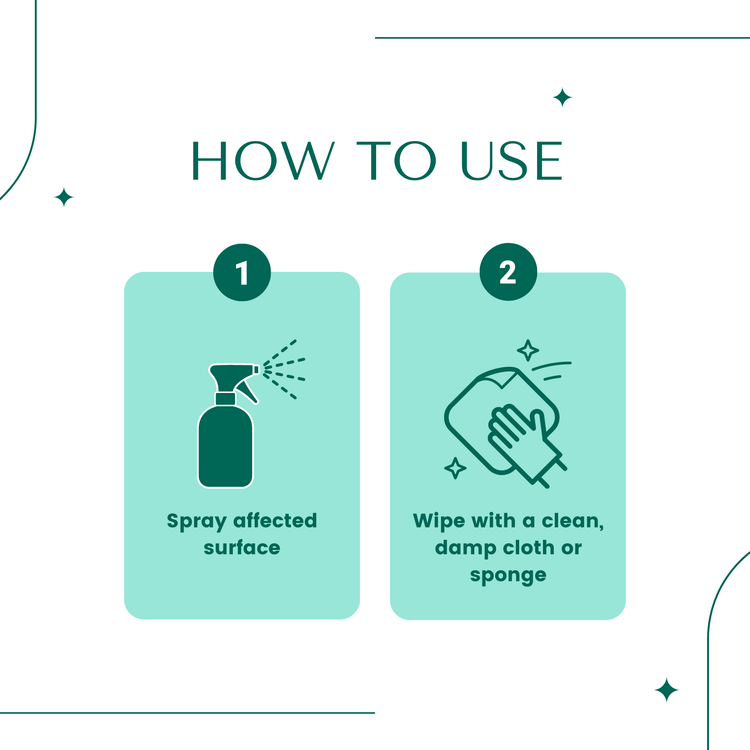 HOW TO USE

1

Spray affected surface

2

Wipe with a clean, damp cloth or sponge